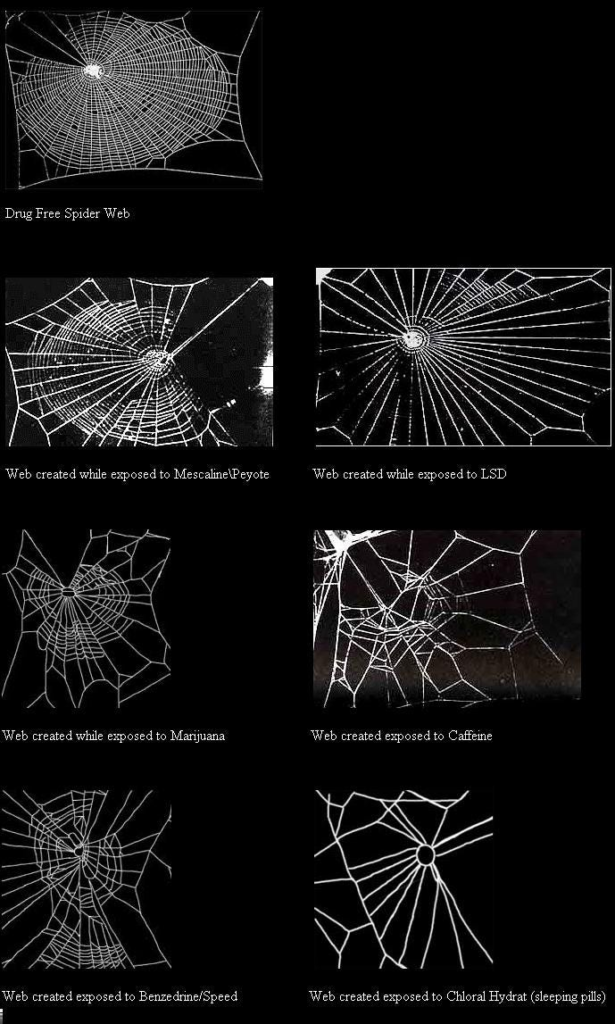 Drug Free Spider Web

Web created while exposed to Mescaline\Peyote

Web created while exposed to LSD

Web created while exposed to Marijuana

Web created exposed to Caffeine

Web created exposed to Benzedrine/Speed

Web created exposed to Chloral Hydrat (sleeping pills)